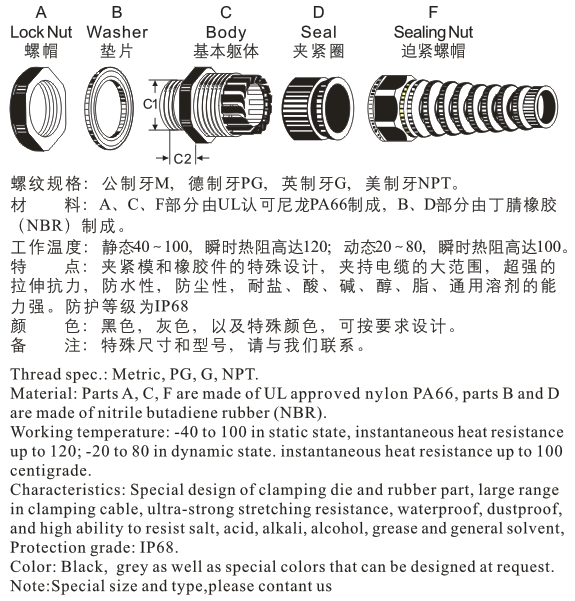 A
Lock Nut
螺帽

B
Washer
垫片

C
Body
基本躯体

D
Seal
夹紧圈

F
Sealing Nut
迫紧螺帽

C1

C2

螺纹规格：公制牙M，德制牙PG，英制牙G，美制牙NPT。
材　　料：A、C、F部分由UL认可尼龙PA66制成，B、D部分由丁腈橡胶（NBR）制成。
工作温度：静态40～100，瞬时热阻高达120；动态20～80，瞬时热阻高达100。
特　　点：夹紧模和橡胶件的特殊设计，夹持电缆的大范围，超强的拉伸抗力，防水性，防尘性，耐盐、酸、碱、醇、脂、通用溶剂的能力强。防护等级为IP68
颜　　色：黑色，灰色，以及特殊颜色，可按要求设计。
备　　注：特殊尺寸和型号，请与我们联系。

Thread spec.: Metric, PG, G, NPT.
Material: Parts A, C, F are made of UL approved nylon PA66, parts B and D are made of nitrile butadiene rubber (NBR).
Working temperature: -40 to 100 in static state, instantaneous heat resistance up to 120; -20 to 80 in dynamic state. instantaneous heat resistance up to 100 centigrade.
Characteristics: Special design of clamping die and rubber part, large range in clamping cable, ultra-strong stretching resistance, waterproof, dustproof, and high ability to resist salt, acid, alkali, alcohol, grease and general solvent, Protection grade: IP68.
Color: Black,  grey as well as special colors that can be designed at request.
Note:Special size and type,please contant us