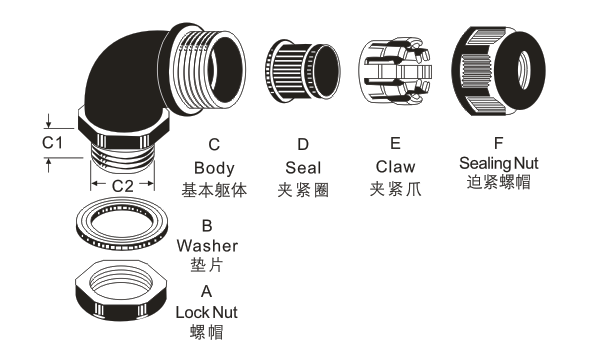 C1

C2

C
Body
基本躯体

D
Seal
夹紧圈

E
Claw
夹紧爪

F
Sealing Nut
迫紧螺帽

B
Washer
垫片

A
Lock Nut
螺帽